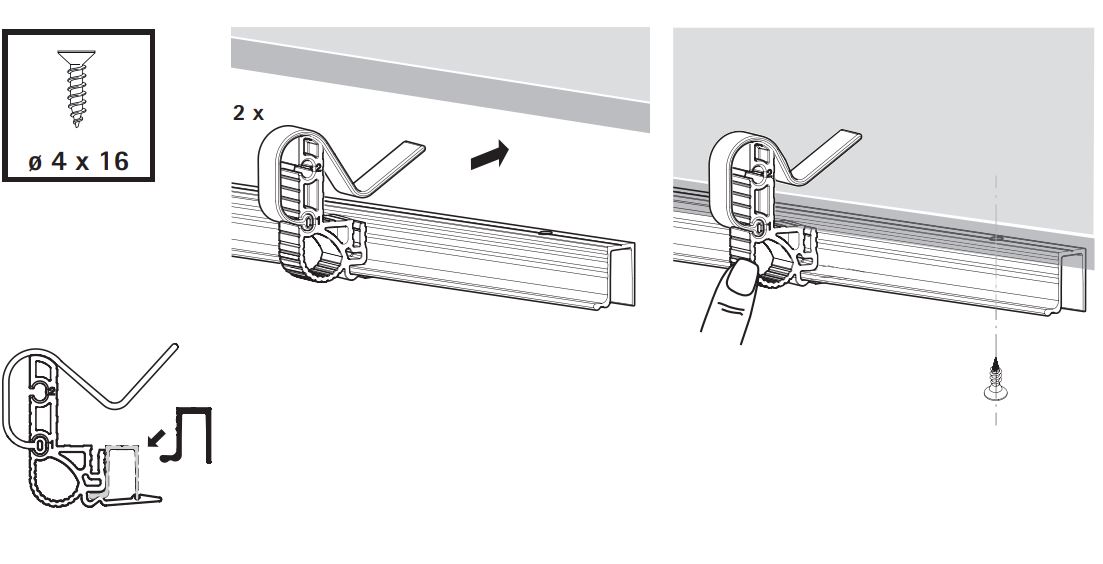 ø 4 x 16

2 x

2
1

2
1

2
1