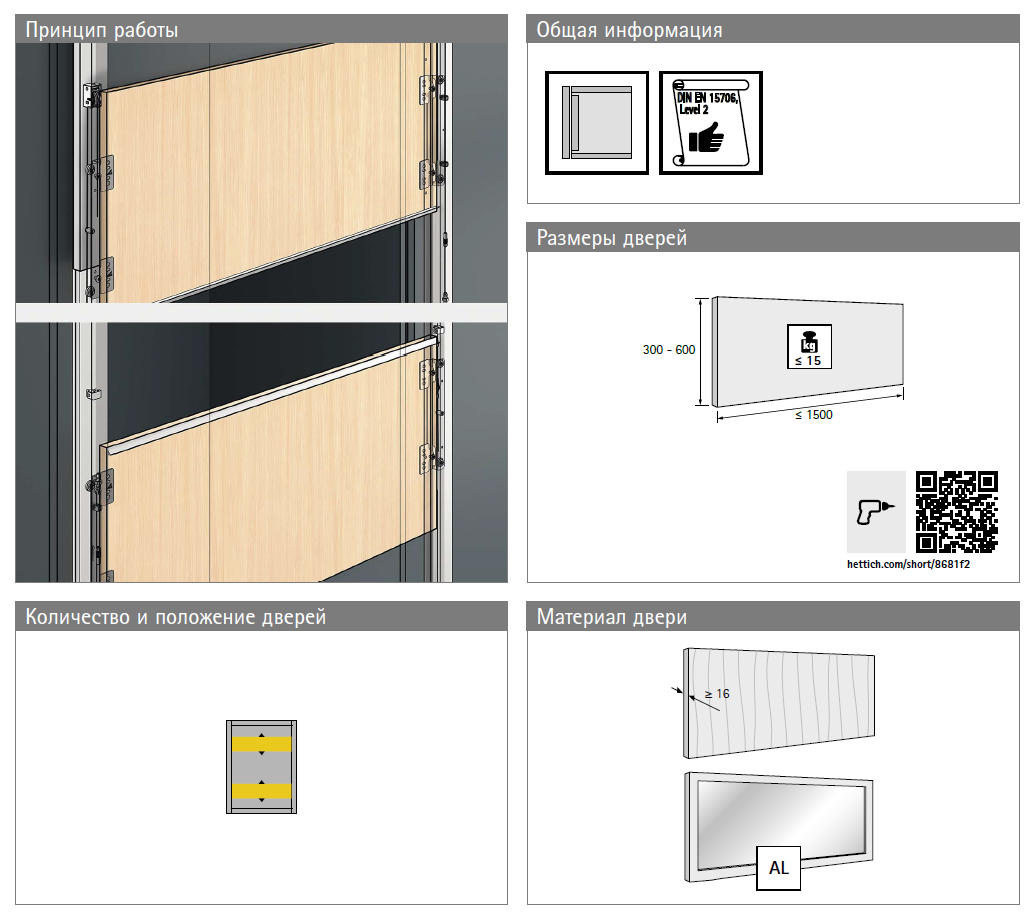 Принцип работы

Общая информация

DIN EN 15706, Level 2

Размеры дверей

300 - 600

kg
≤ 15

≤ 1500

hettich.com/short/8681f2

Количество и положение дверей

Материал двери

≥ 16

AL