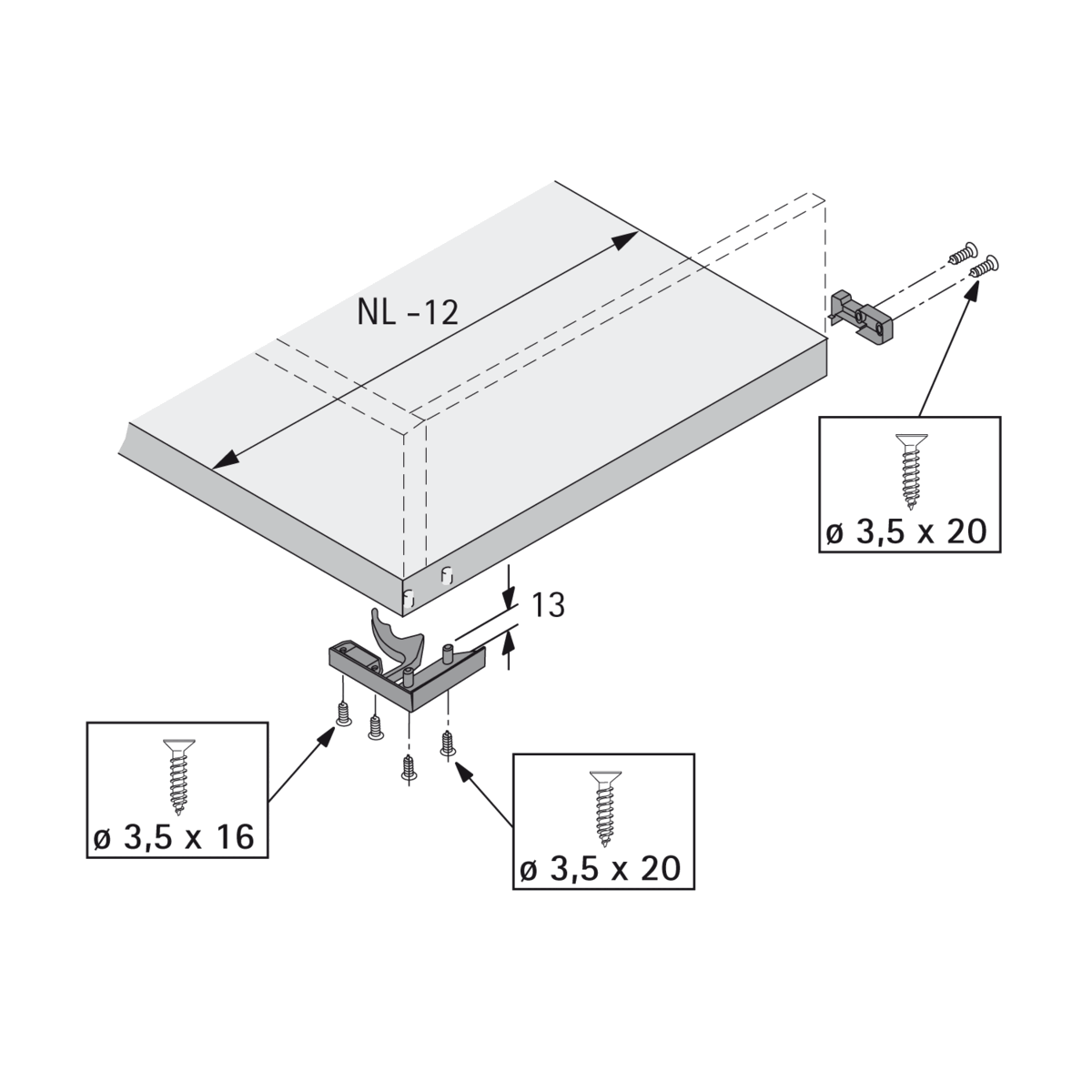 NL -12

ø 3,5 x 20

13

ø 3,5 x 16

ø 3,5 x 20