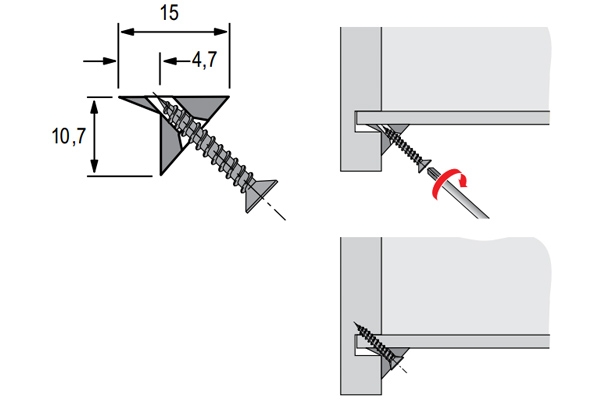 15
4,7
10,7