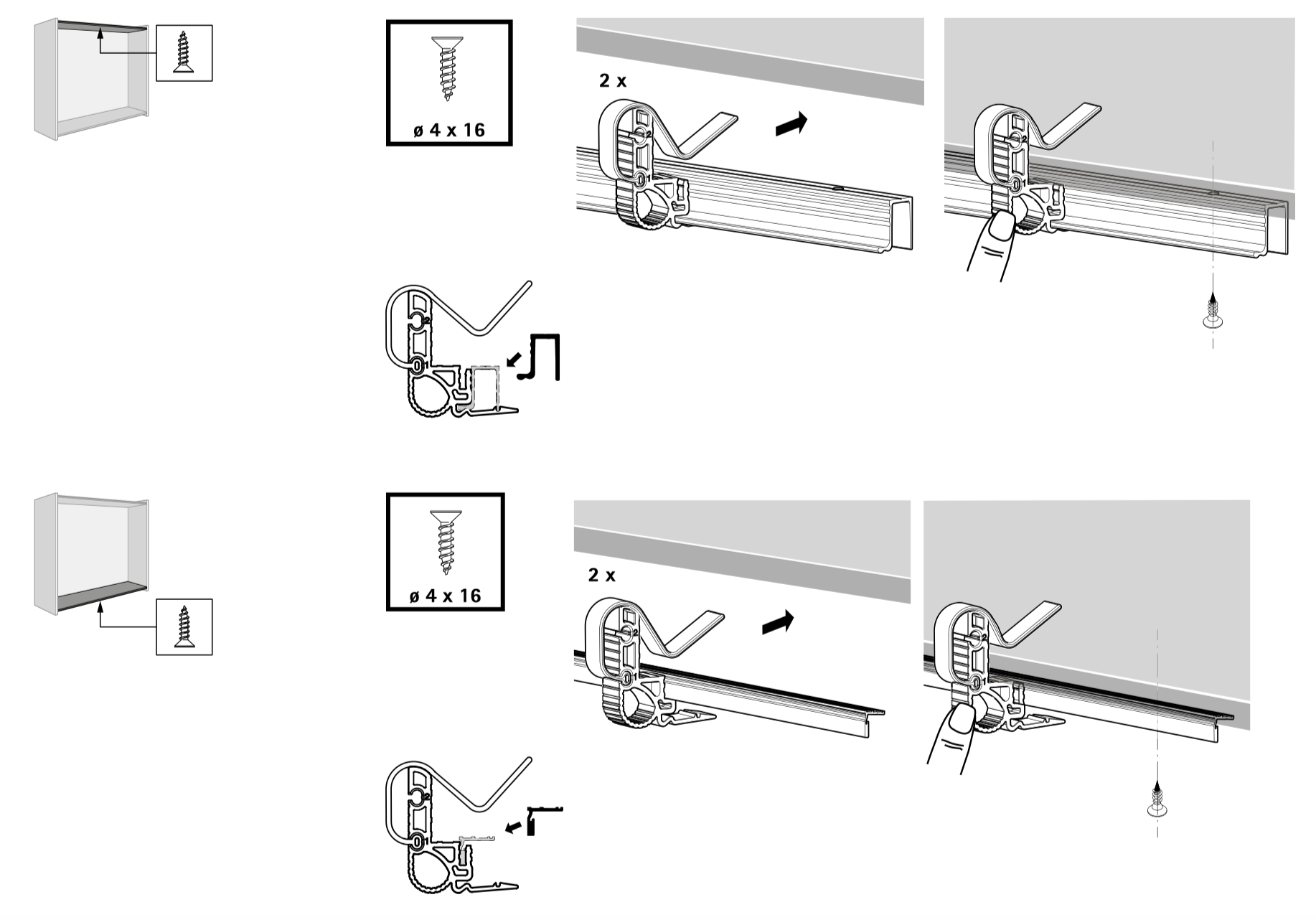 ø 4 x 16

2 x

2
1

2
1

2
1

ø 4 x 16

2 x

2
1

2
1

2
1