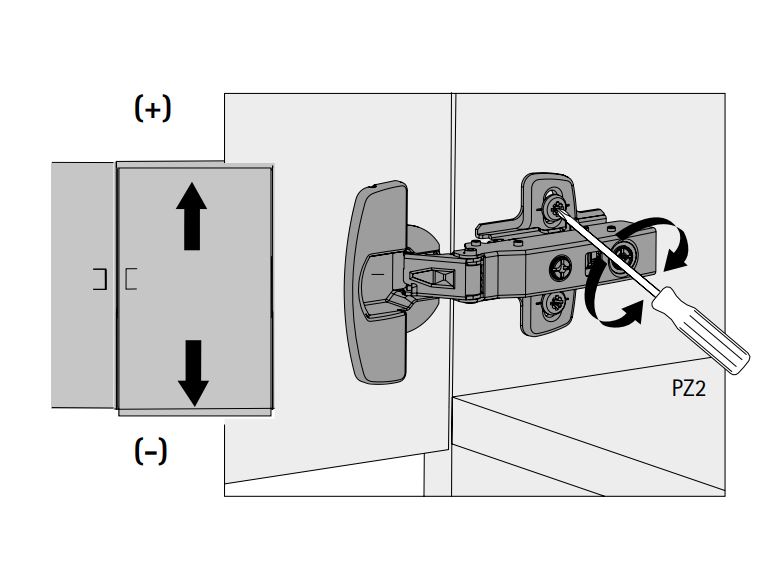 (+)

(-)

PZ2