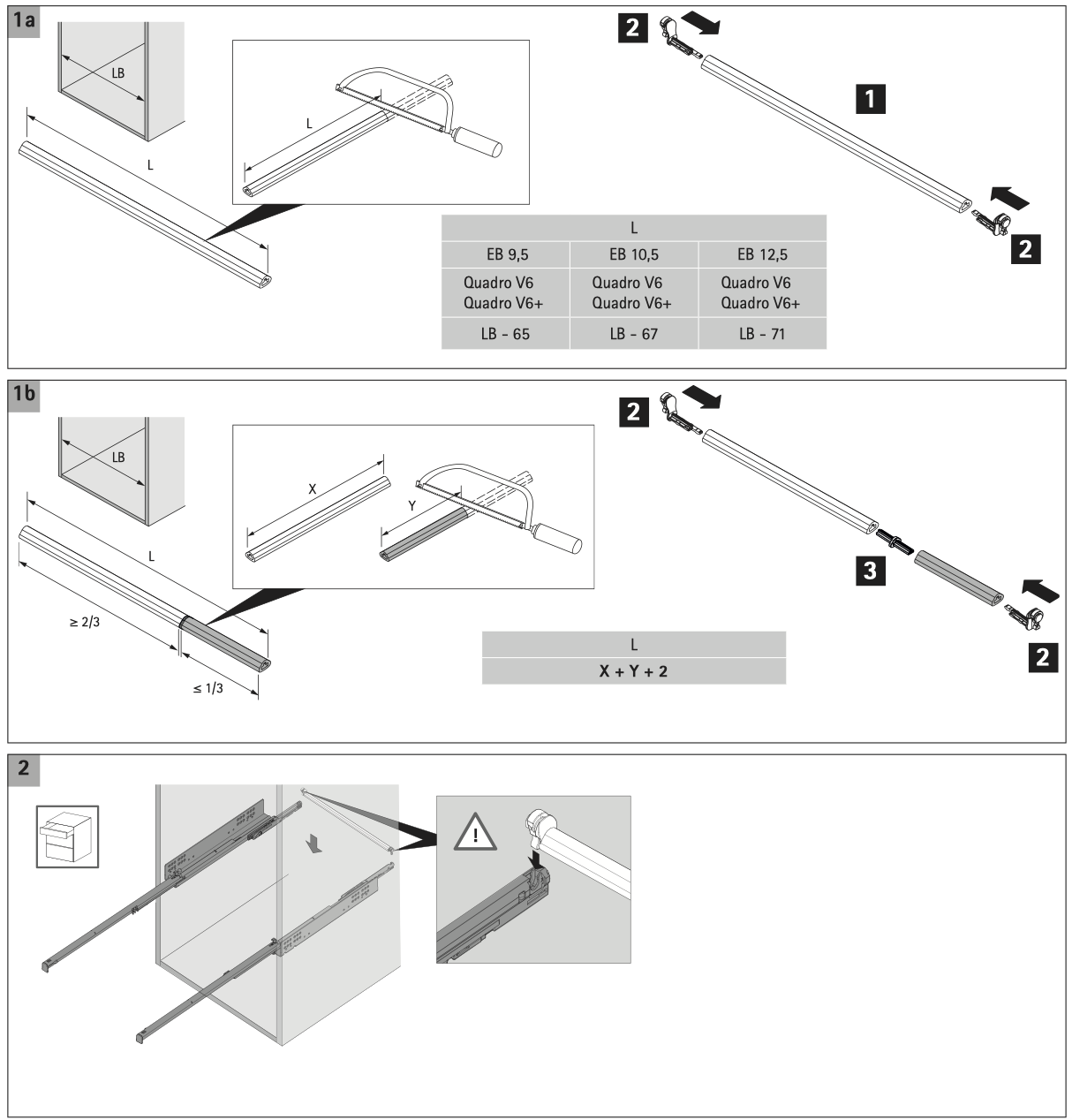 1a

LB

L

L

2

1

2

| L | | |
|---|---|---|
| EB 9,5 | EB 10,5 | EB 12,5 |
| Quadro V6 Quadro V6+ | Quadro V6 Quadro V6+ | Quadro V6 Quadro V6+ |
| LB - 65 | LB - 67 | LB - 71 |

1b

LB

L

≥ 2/3

≤ 1/3

X

Y

2

3

2

| L |
|---|
| X + Y + 2 |

2

!