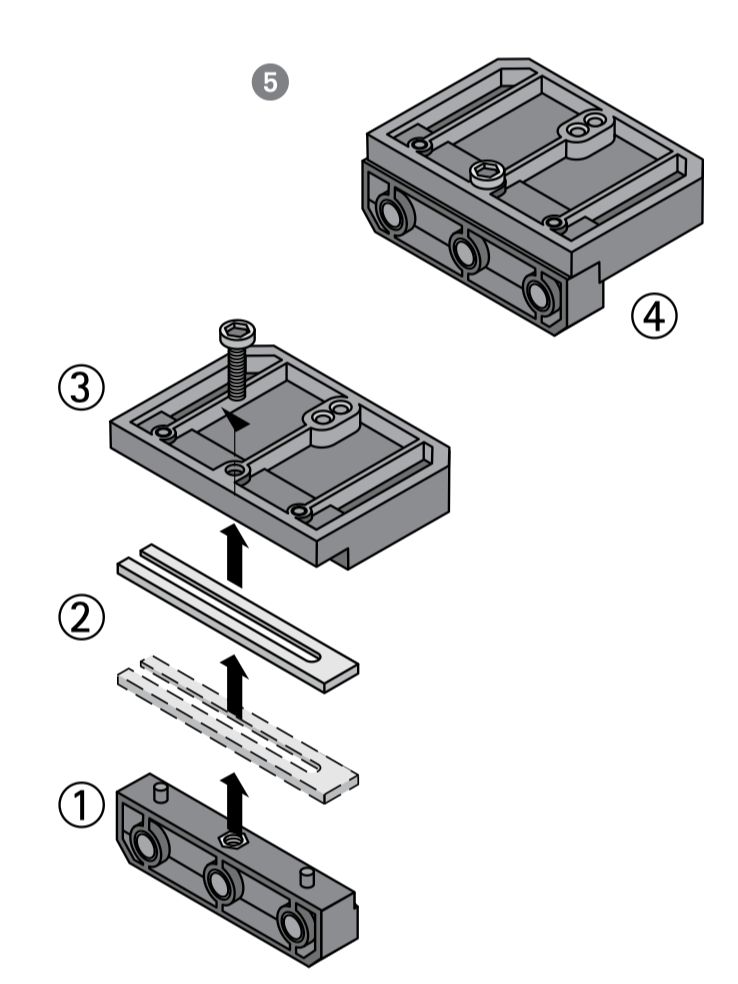 5

④

③

②

①