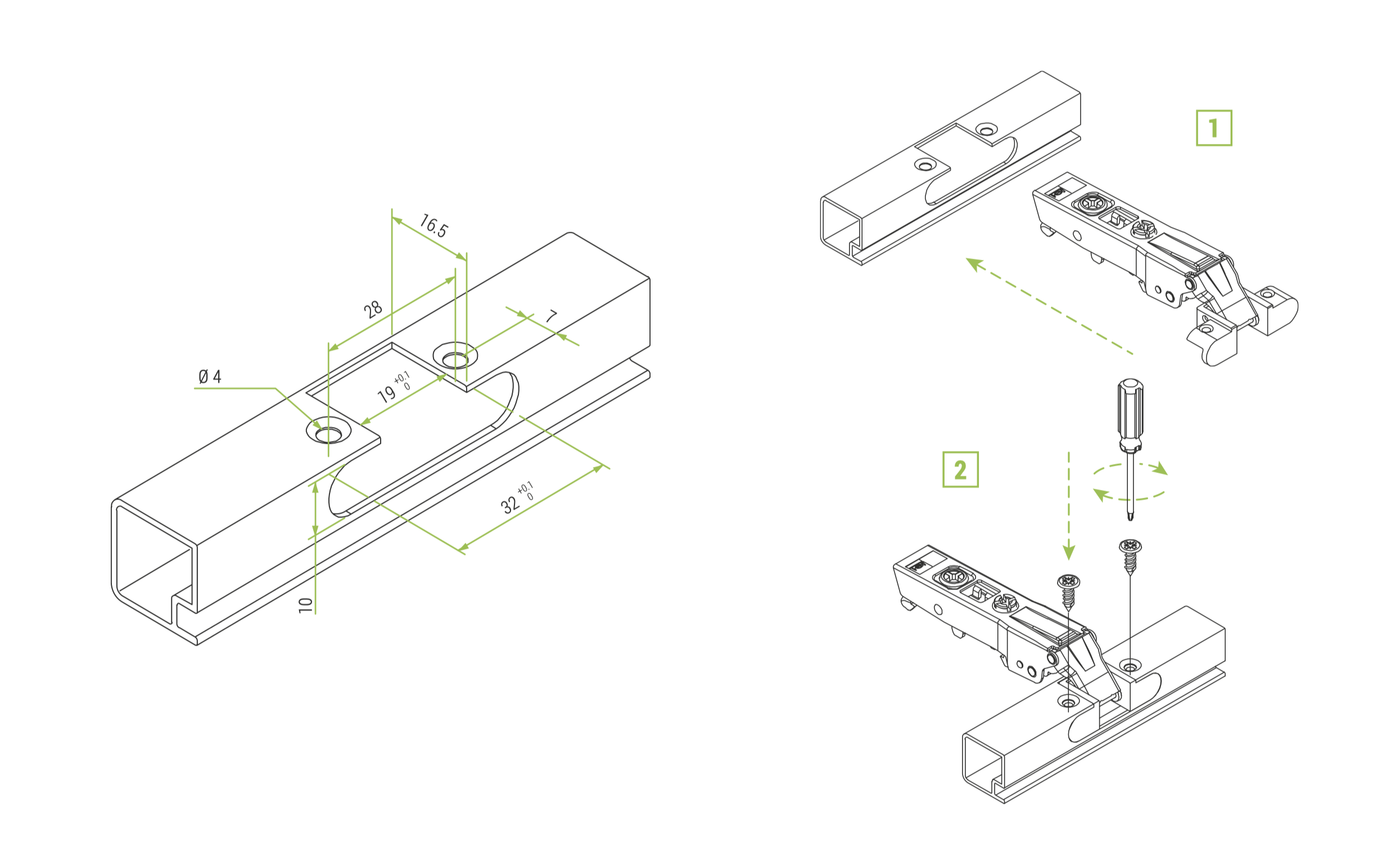 16.5

28

7

Ø 4

$19^{+0.1}_{0}$

$32^{+0.1}_{0}$

10

1

2