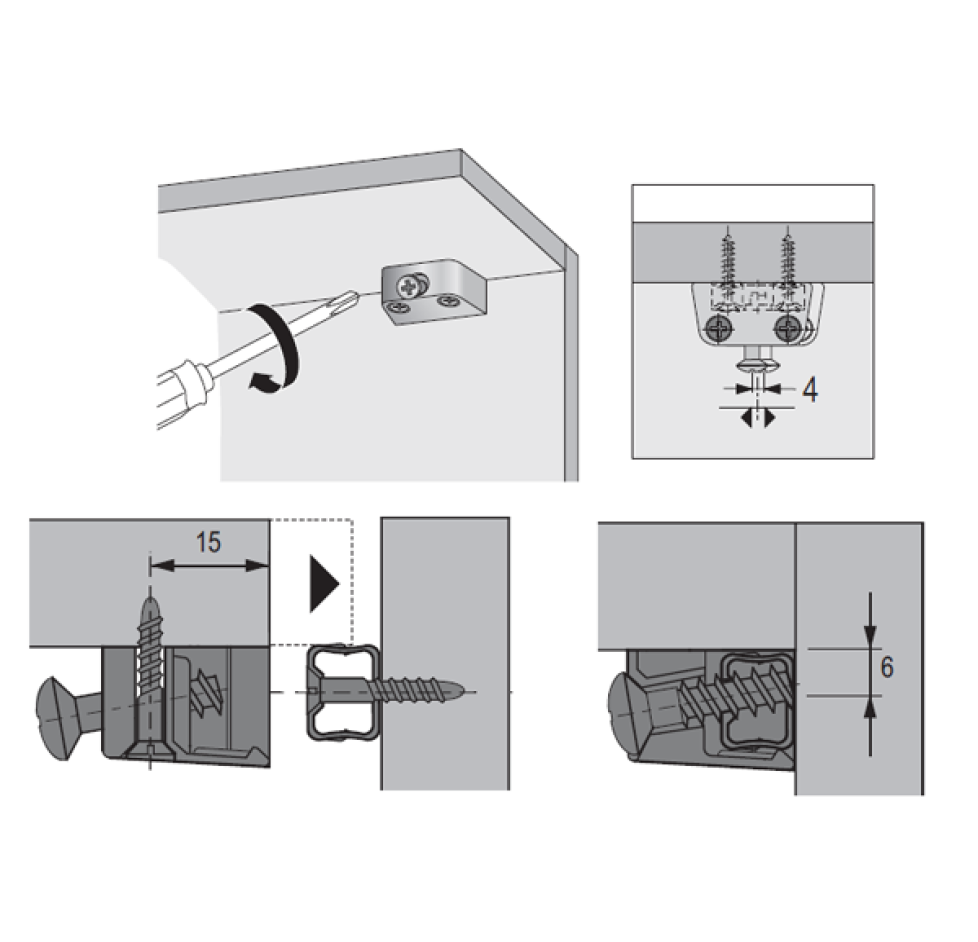 4

15

6