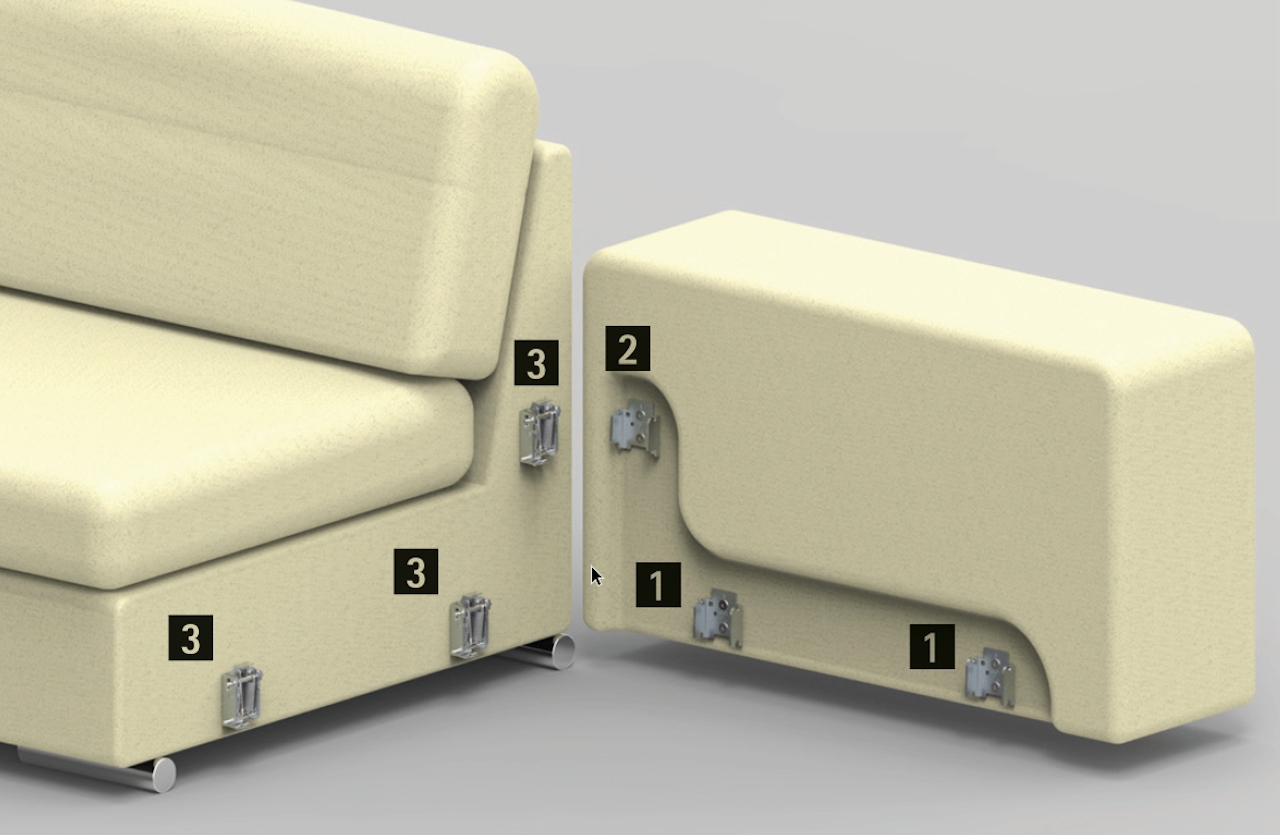 3
2
3
3
1
1