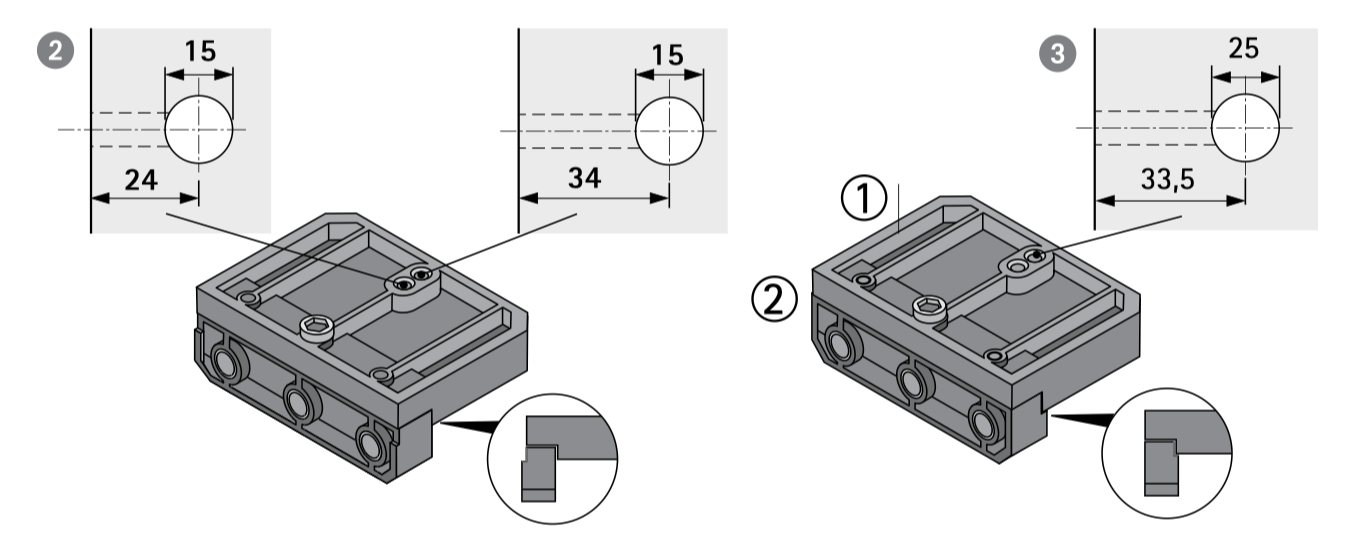 2
15
24
15
34
3
25
33,5
①
②