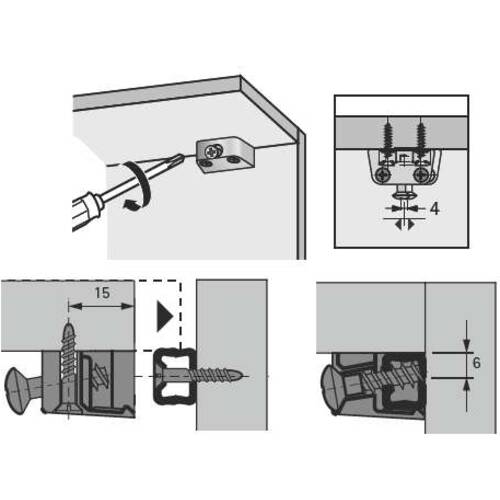 4

15

6