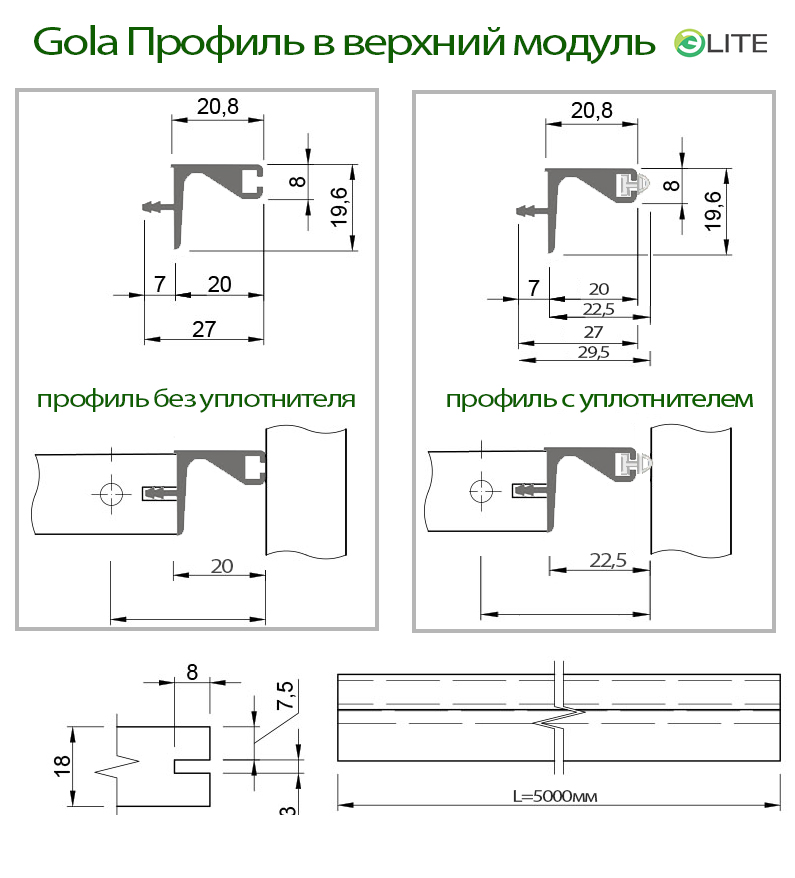 Gola Профиль в верхний модуль ELITE

20,8
8
19,6
7
20
27

профиль без уплотнителя

20

20,8
8
19,6
7
20
22,5
27
29,5

профиль с уплотнителем

22,5

8
7,5
18
3

L=5000мм