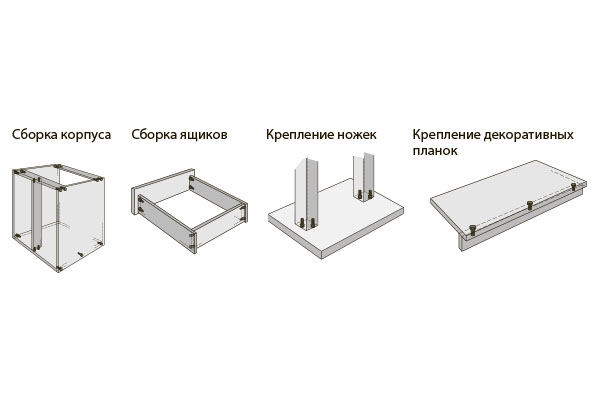 Сборка корпуса

Сборка ящиков

Крепление ножек

Крепление декоративных планок