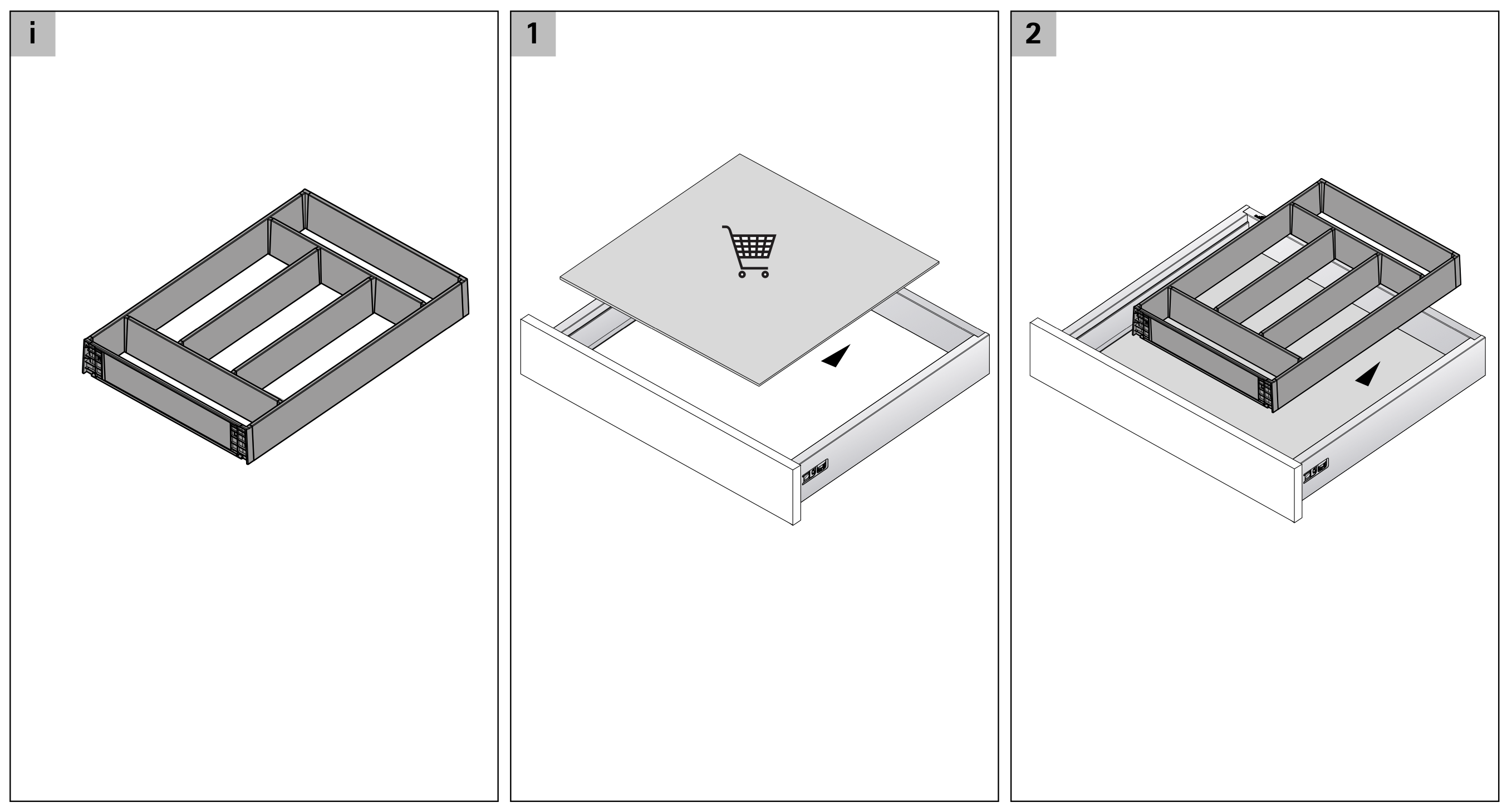 i

1

2