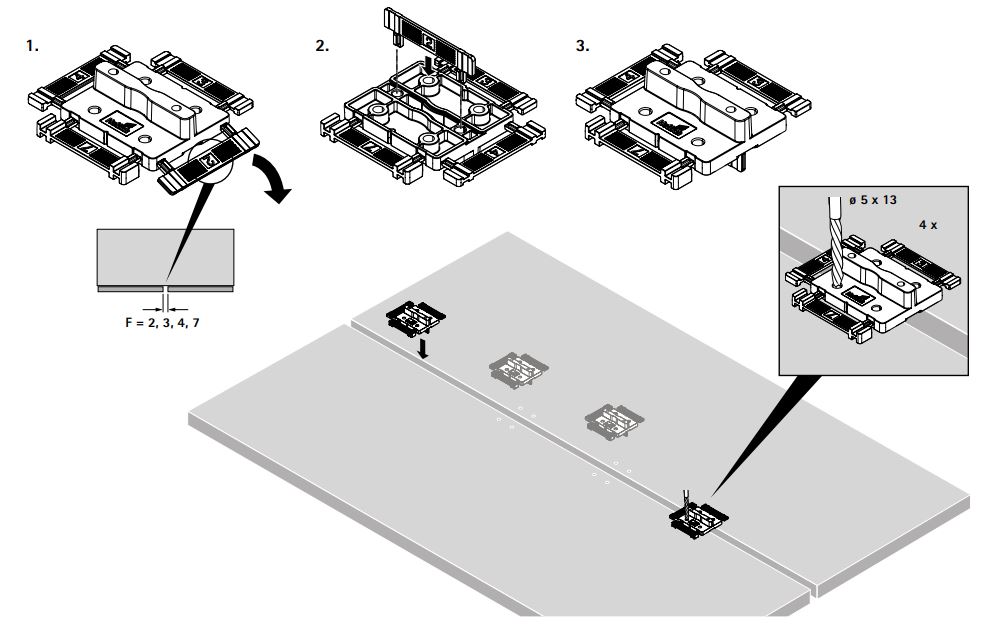 1.

2.

3.

F = 2, 3, 4, 7

ø 5 x 13

4 x