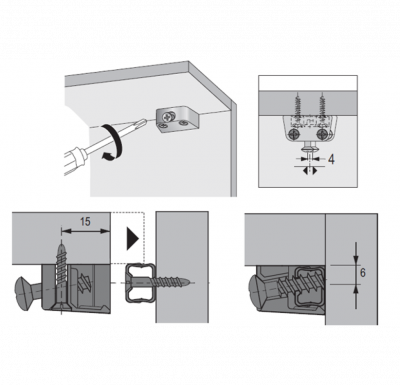 4

15

6