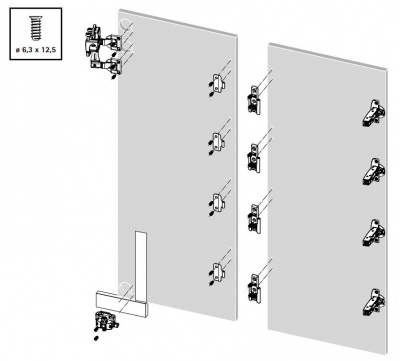 ø 6,3 x 12,5